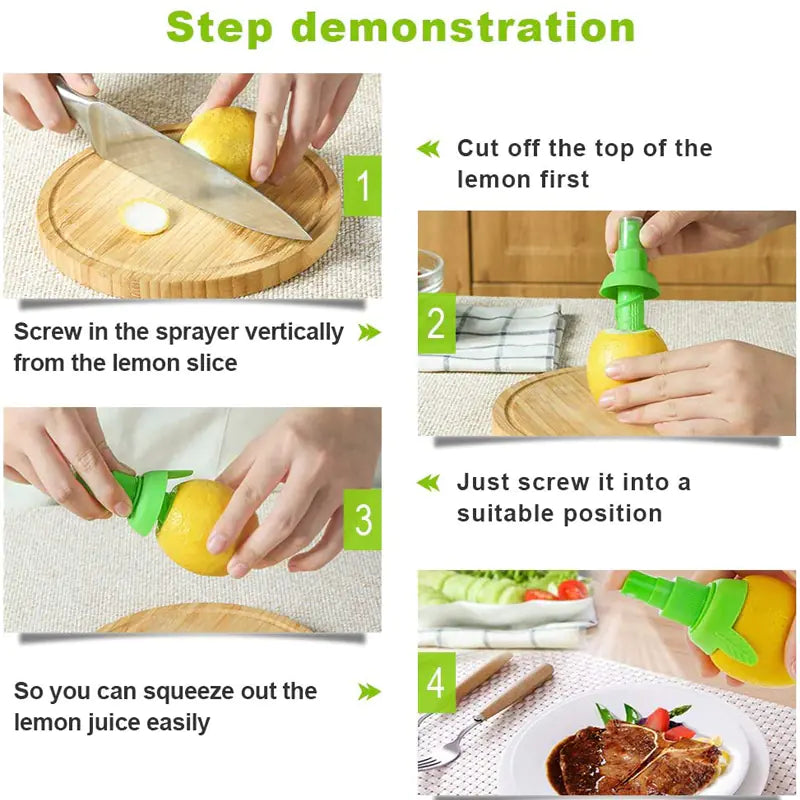 Step demonstration

1

Cut off the top of the lemon first

Screw in the sprayer vertically from the lemon slice

2

3

Just screw it into a suitable position

So you can squeeze out the lemon juice easily

4